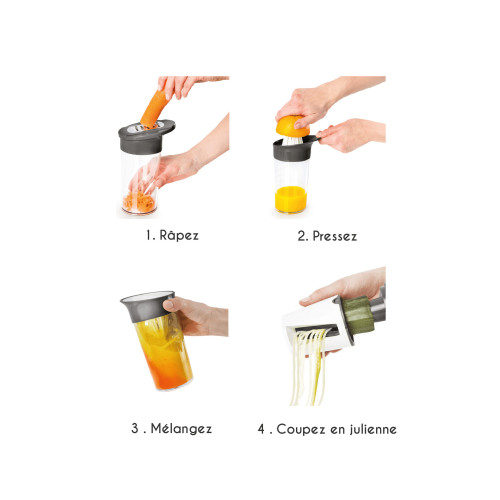 1. Râpez

2. Pressez

3 . Mélangez

4 . Coupez en julienne